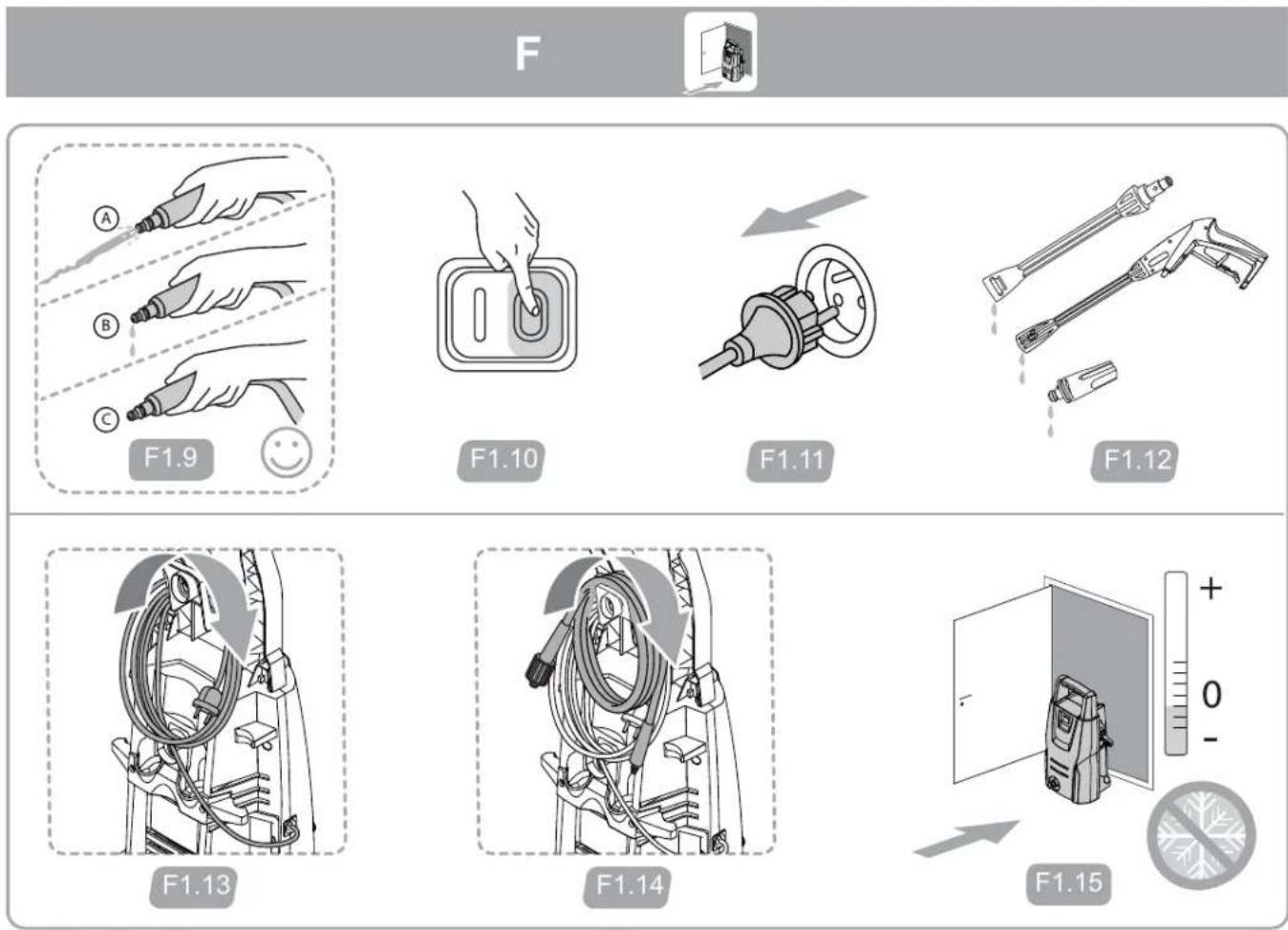 F

A
B
C
F1.9

F1.10

F1.11

F1.12

F1.13

F1.14

+
0
-
F1.15