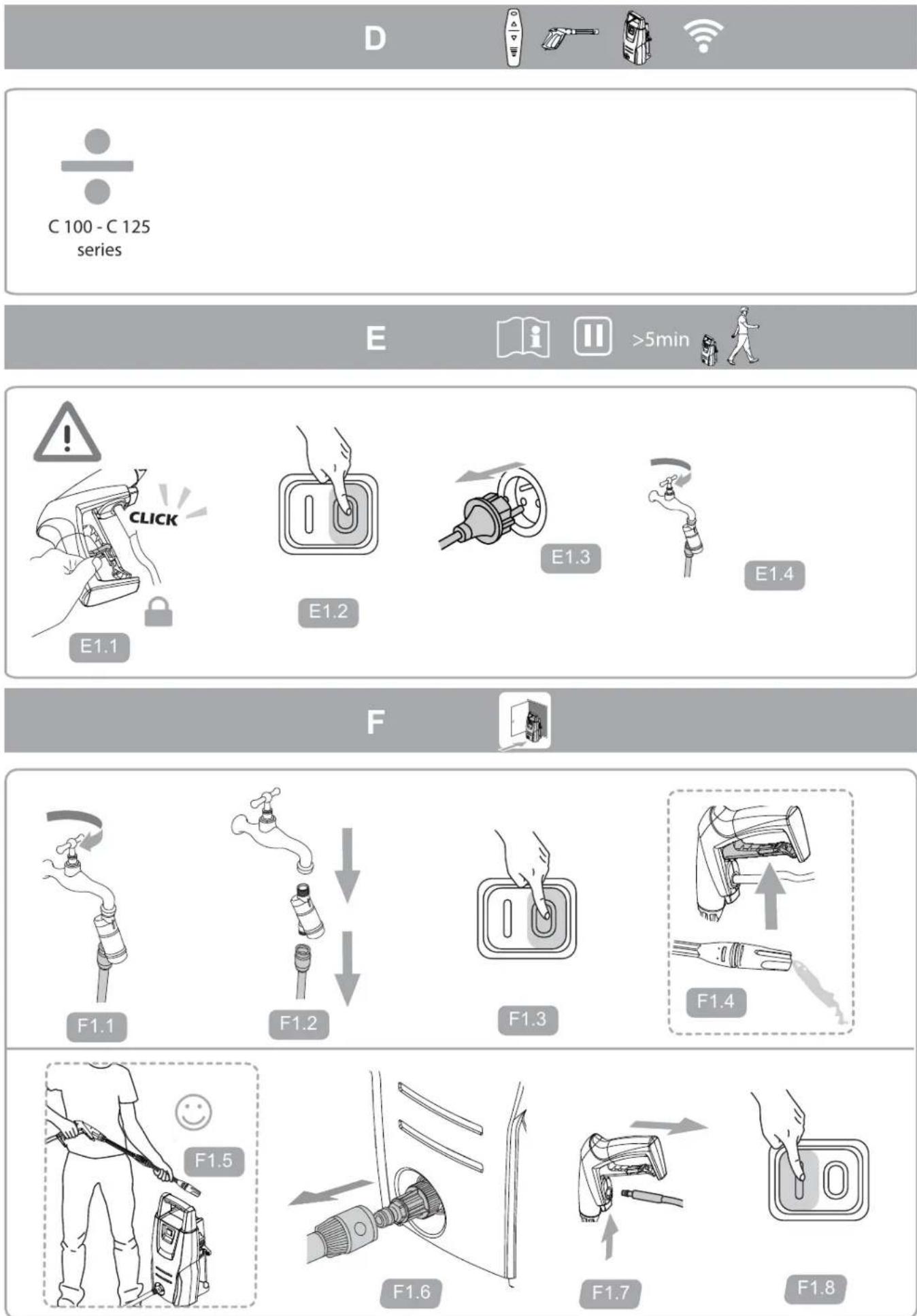 D

C 100 - C 125 series

E

>5min

CLICK

E1.1

E1.2

E1.3

E1.4

F

F1.1

F1.2

F1.3

F1.4

F1.5

F1.6

F1.7

F1.8