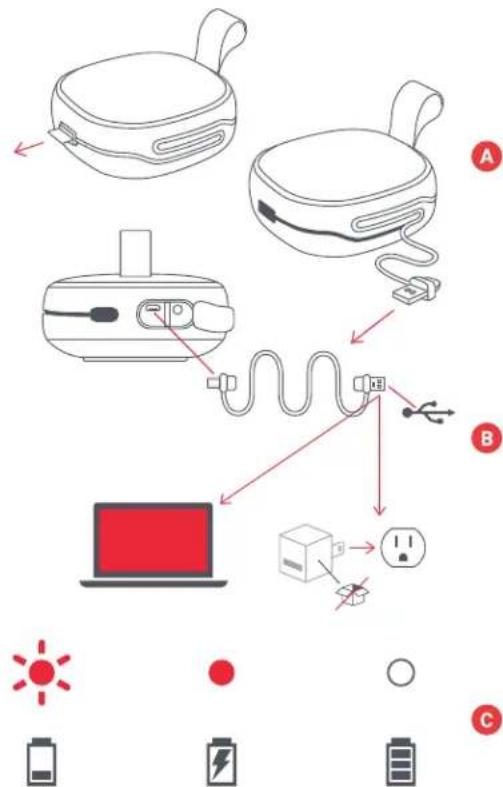 A

B

C