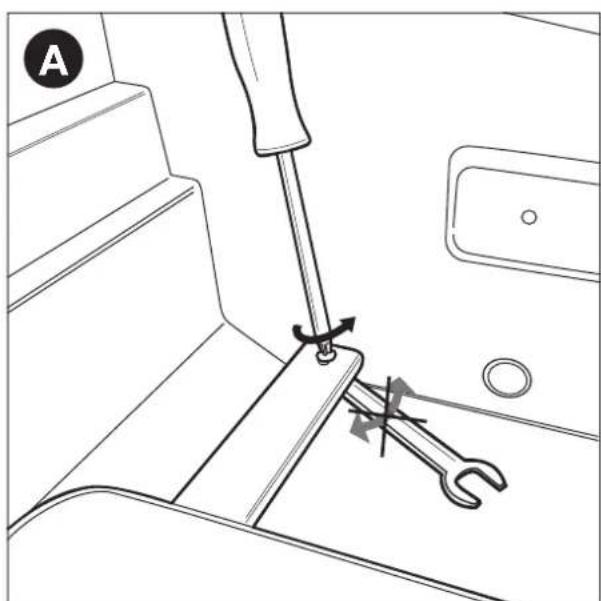 A