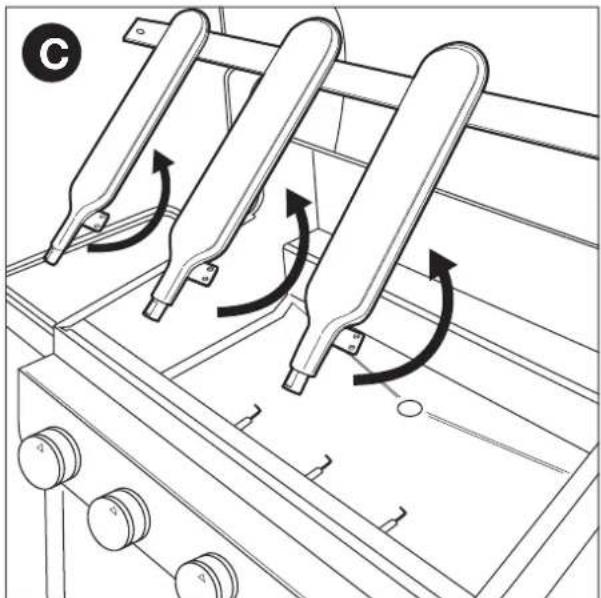 C