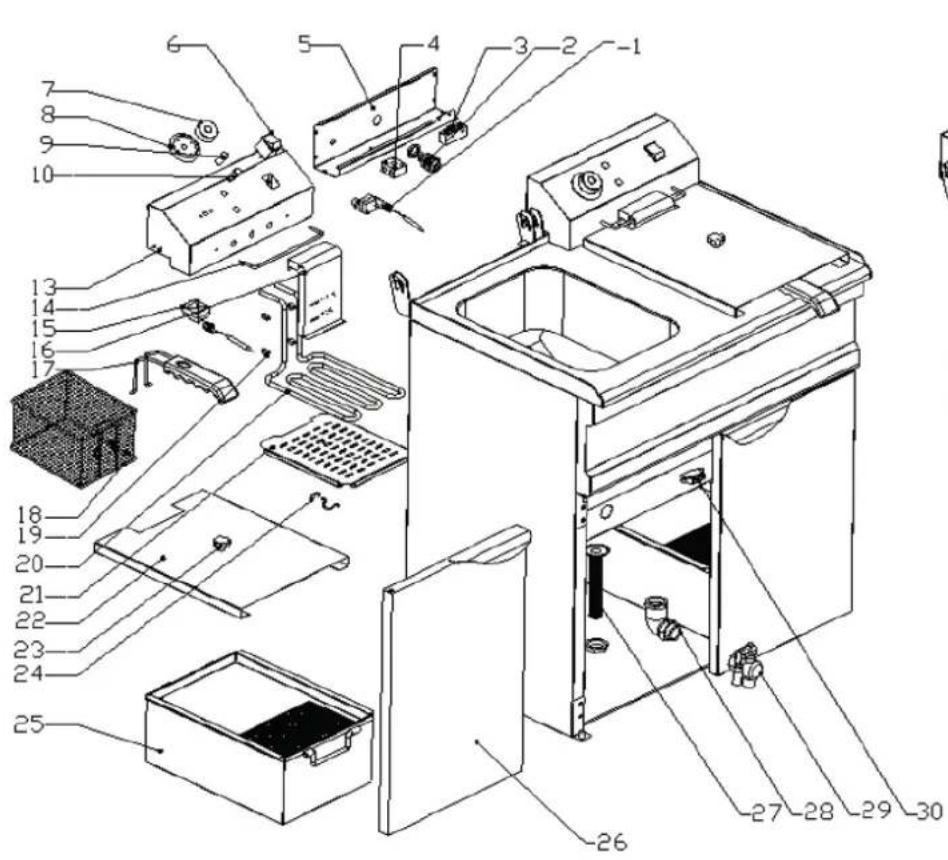 6
5
4
3
2
1
7
8
9
10
13
14
15
16
17
18
19
20
21
22
23
24
25
26
27
28
29
30