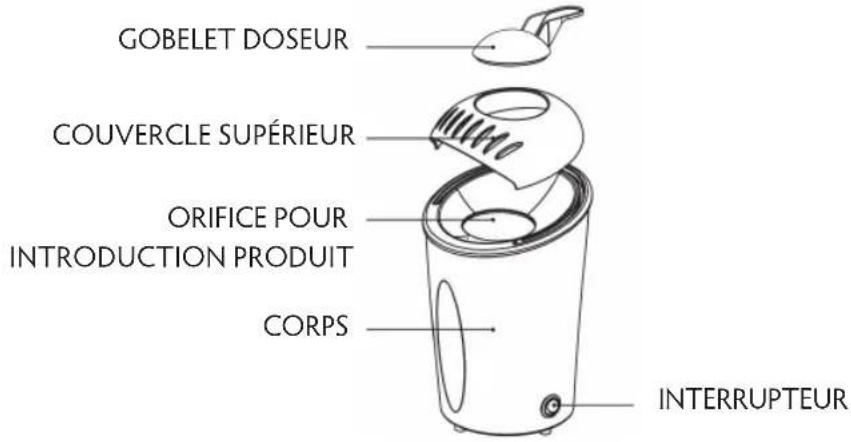 GOBELET DOSEUR

COUVERCLE SUPÉRIEUR

ORIFICE POUR INTRODUCTION PRODUIT

CORPS

INTERRUPTEUR