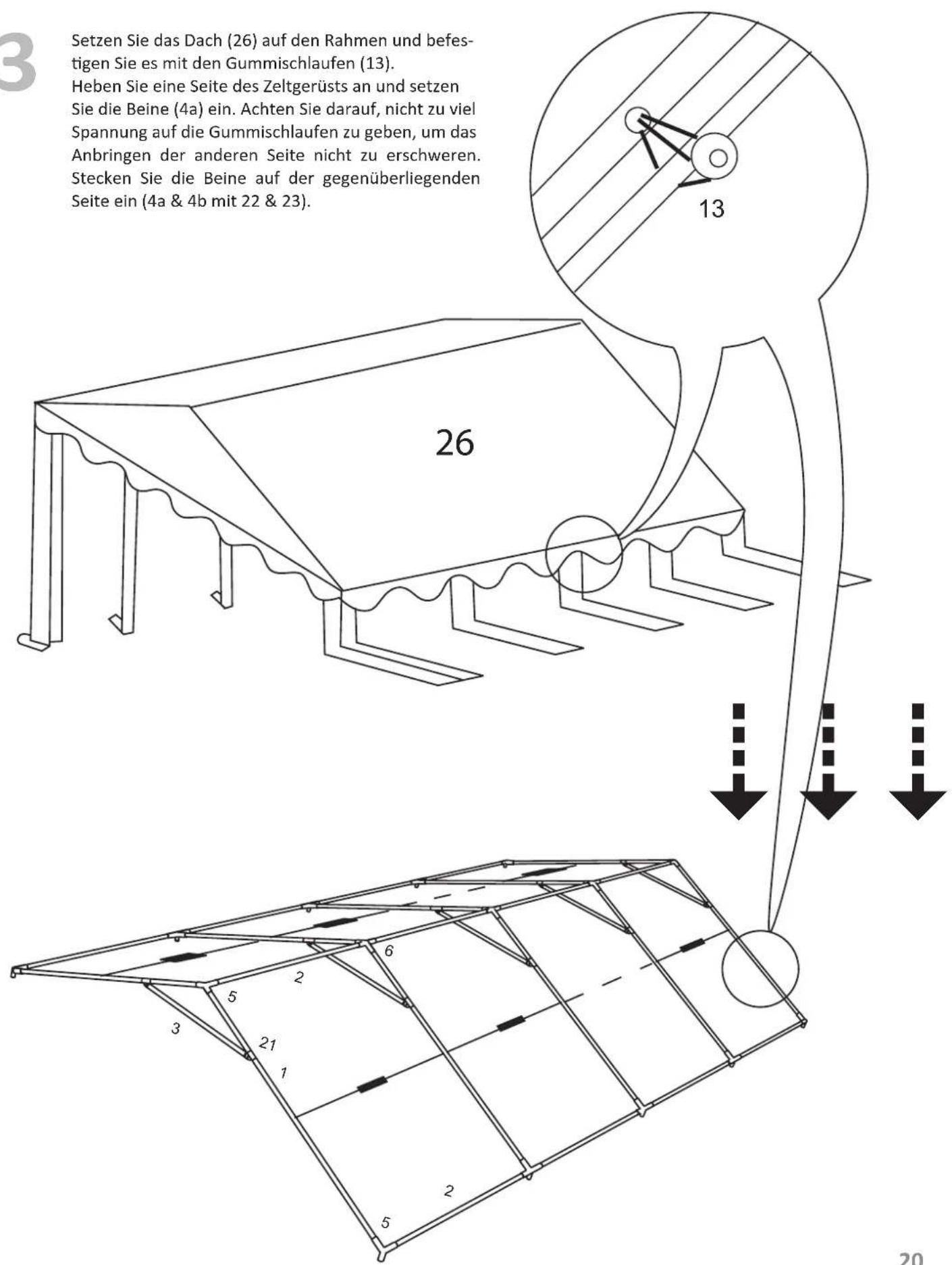 3

Setzen Sie das Dach (26) auf den Rahmen und befestigen Sie es mit den Gummischlaufen (13).
Heben Sie eine Seite des Zeltgerüsts an und setzen Sie die Beine (4a) ein. Achten Sie darauf, nicht zu viel Spannung auf die Gummischlaufen zu geben, um das Anbringen der anderen Seite nicht zu erschweren. Stecken Sie die Beine auf der gegenüberliegenden Seite ein (4a & 4b mit 22 & 23).

13

26

6
2
5
3
21
1
2
5

20