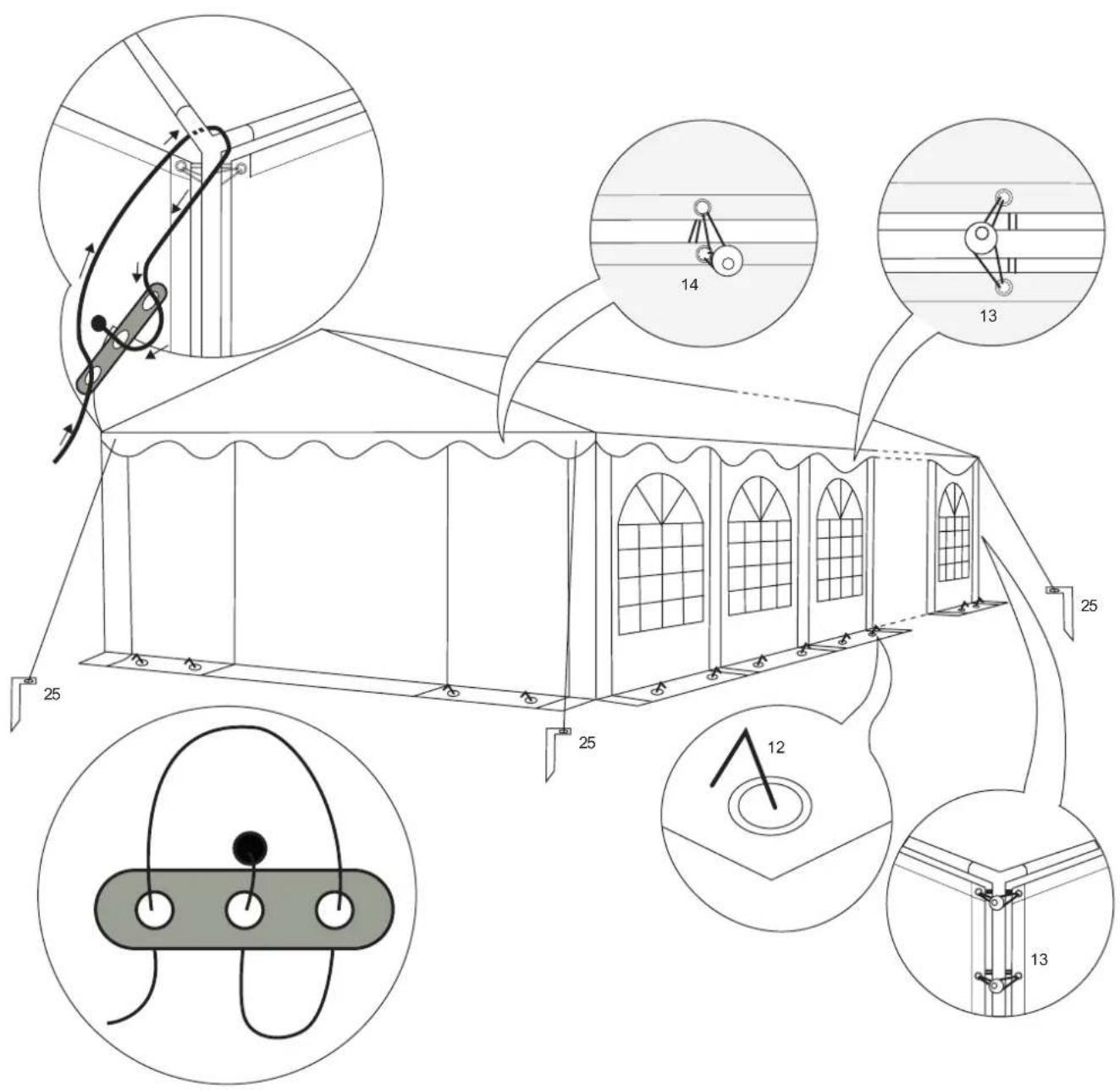 14

13

25

25

25

12

13