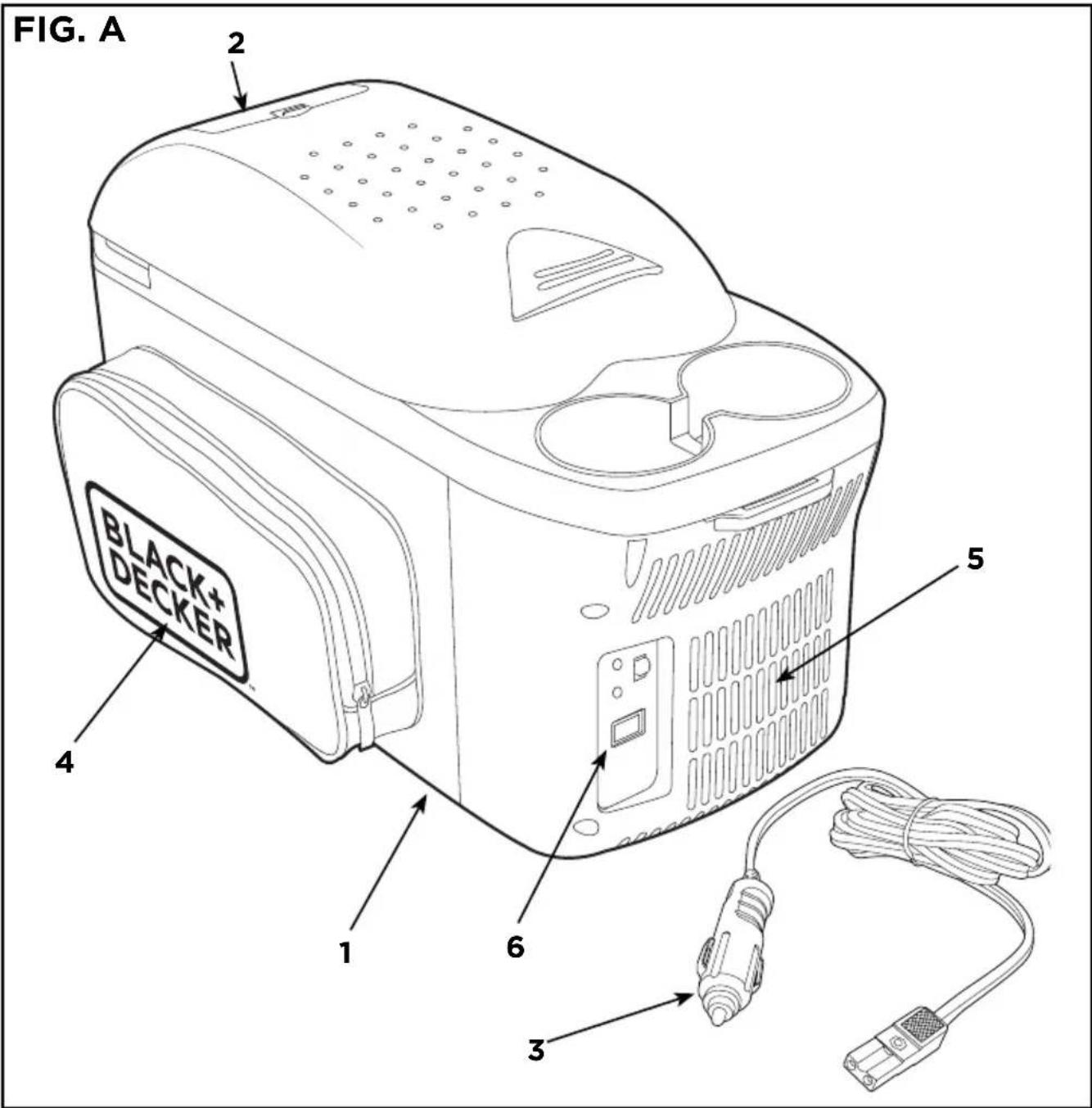 FIG. A

2

BLACK+DECKER

5

4

1

6

3