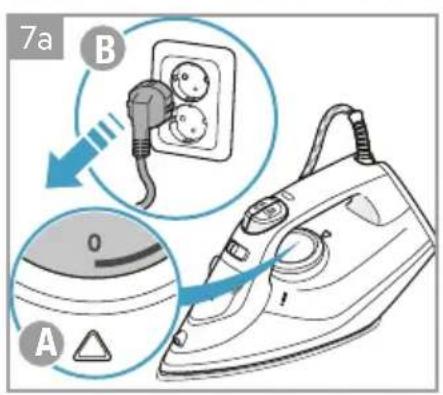 7a

B

0

A