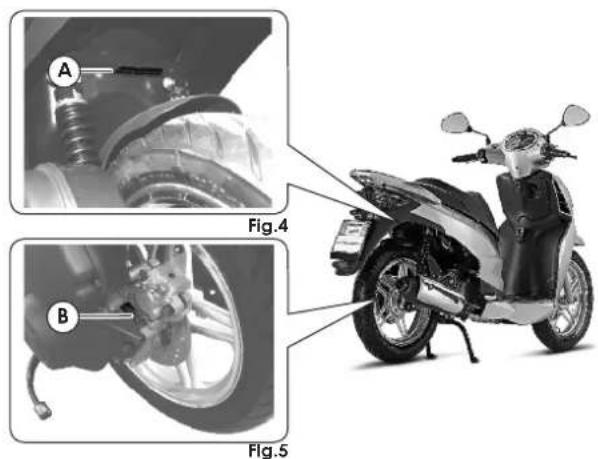 A

Fig.4

B

Fig.5