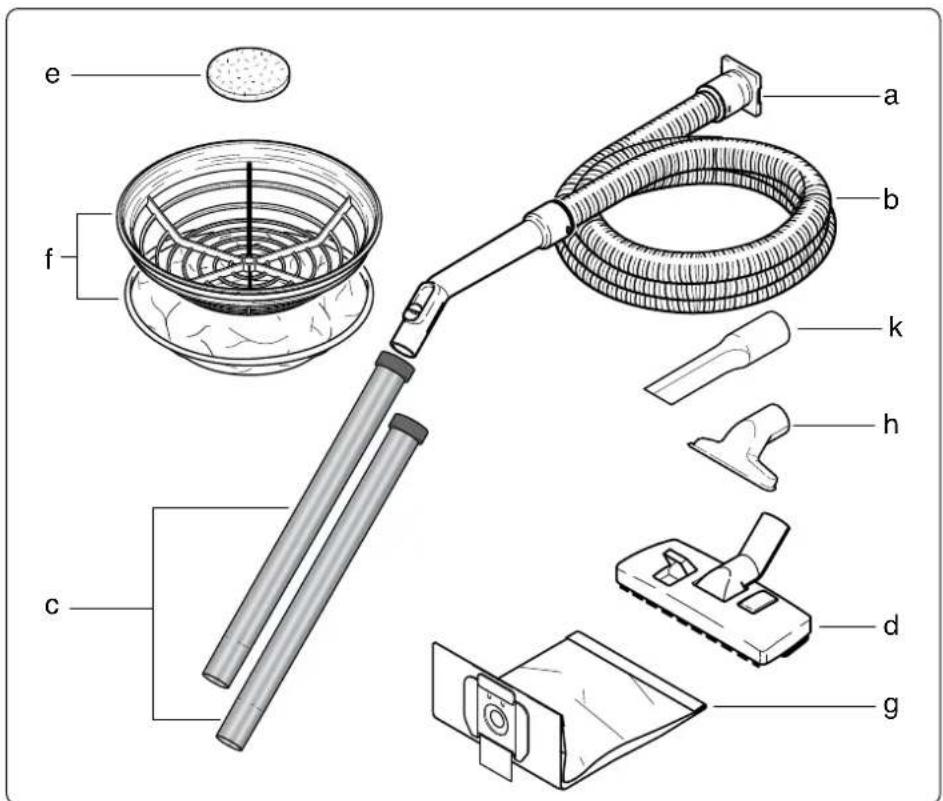 e
a
b
f
k
h
c
d
g