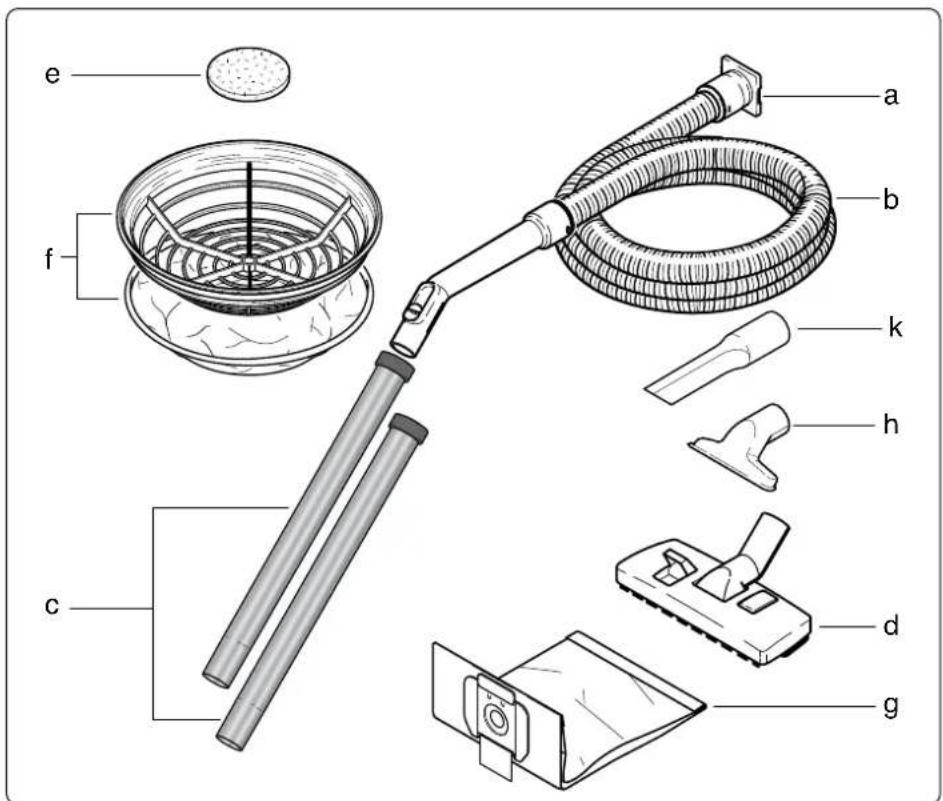 e
a
b
f
k
h
c
d
g