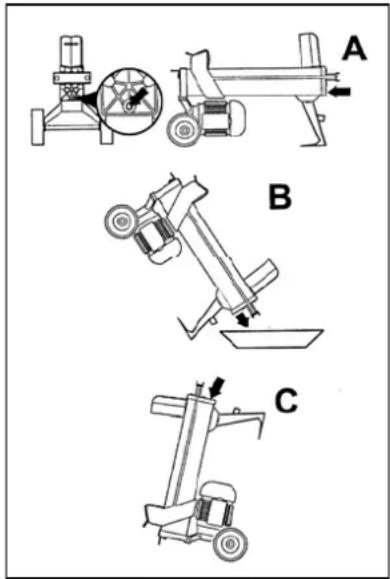 A

B

C