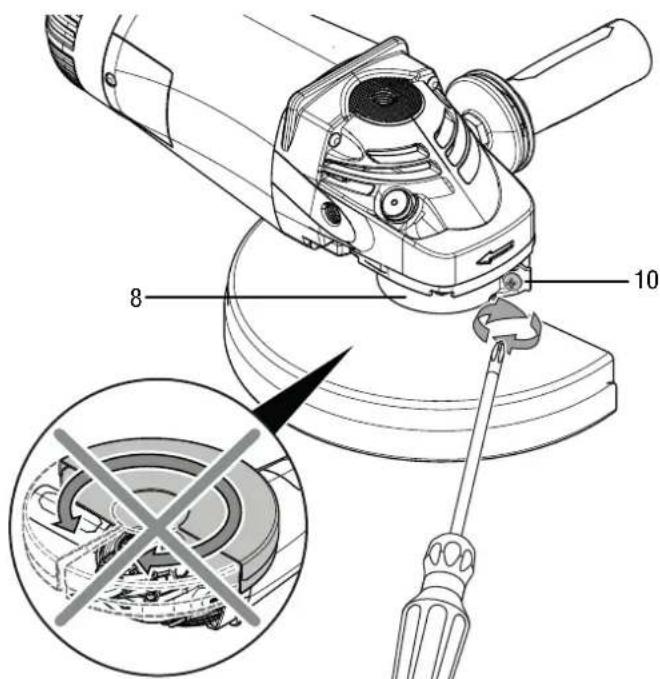 8
10