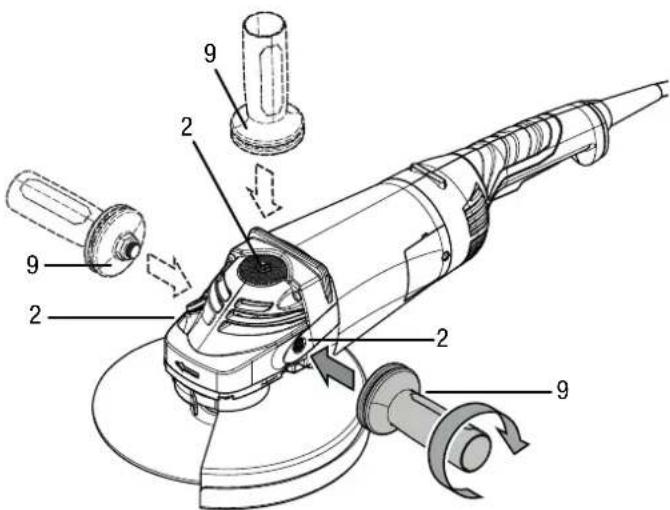 9
2
9
2
2
9