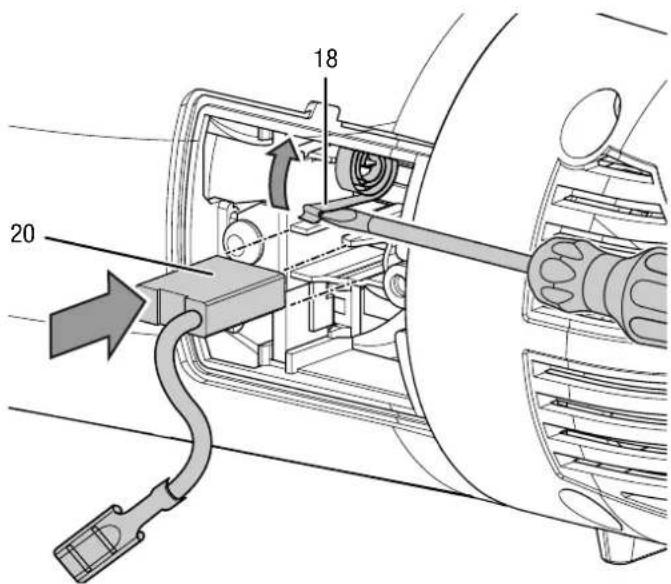 18
20