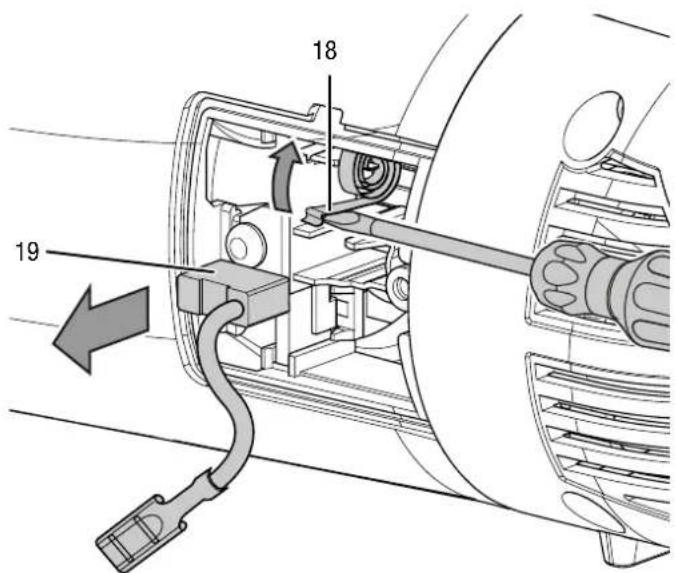 18
19