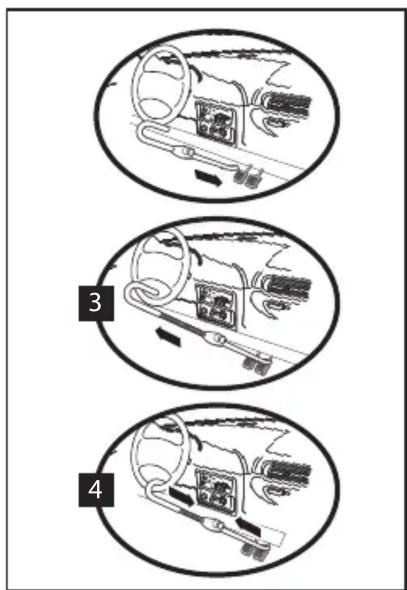 3

4