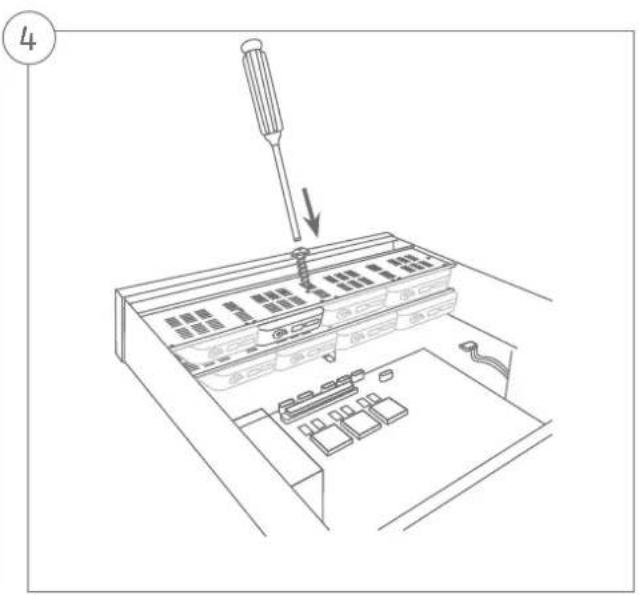 4