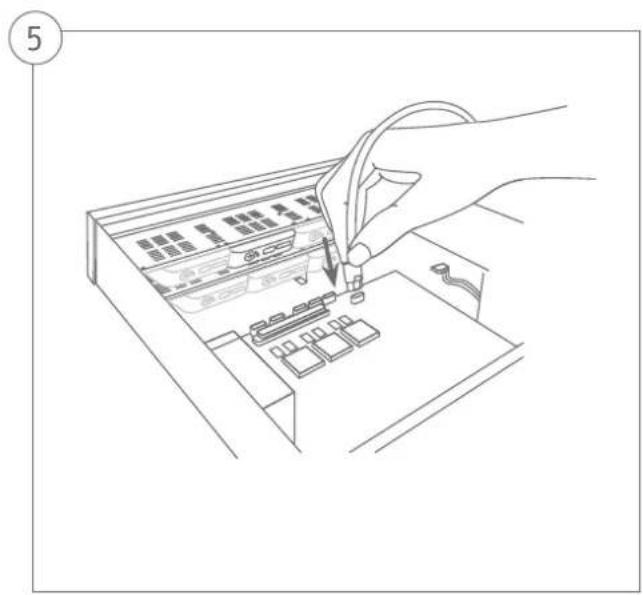 5