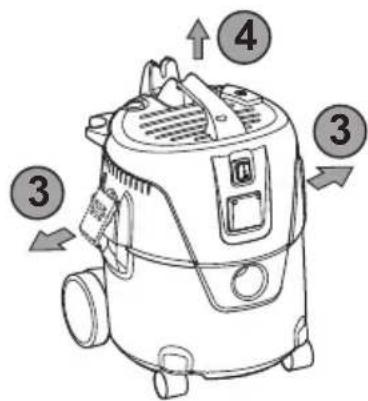 4

3

3