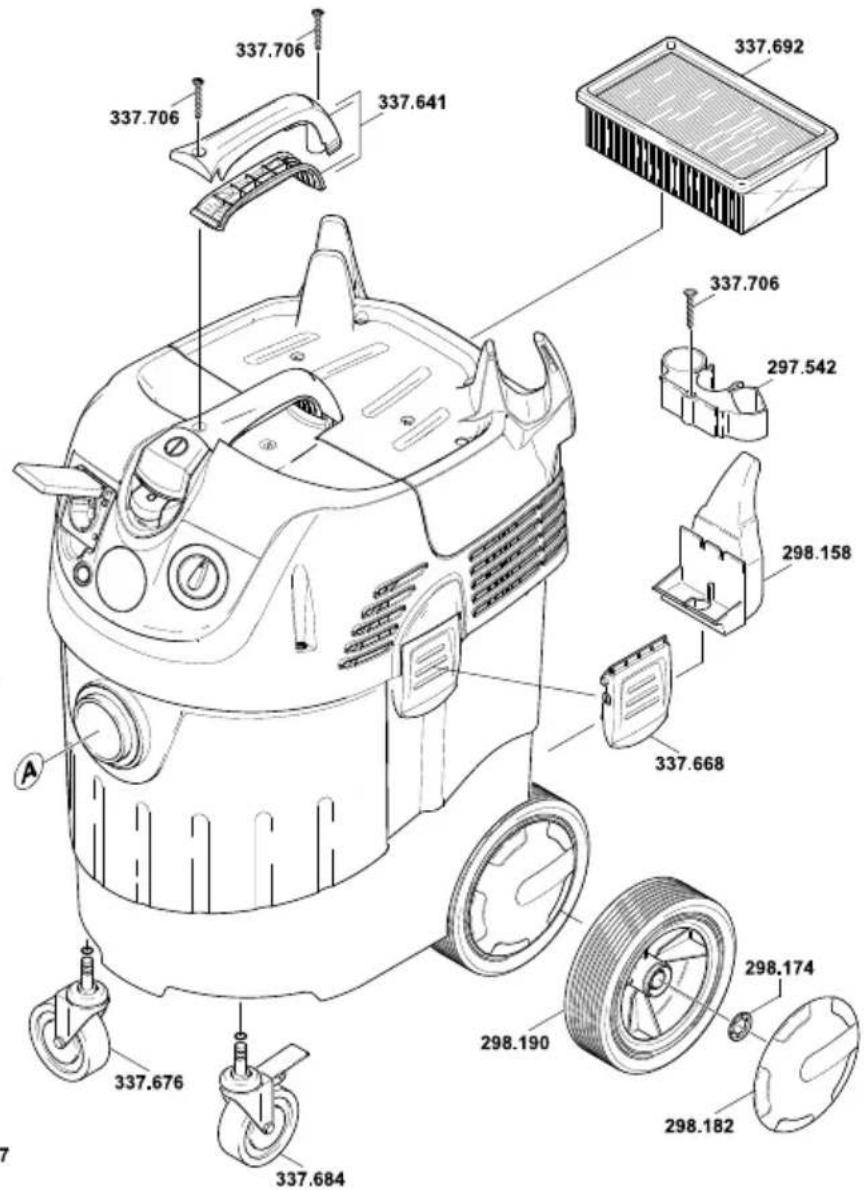 337.706
337.706
337.641
337.692
337.706
297.542
298.158
337.668
A
298.174
298.190
298.182
337.676
337.684
7