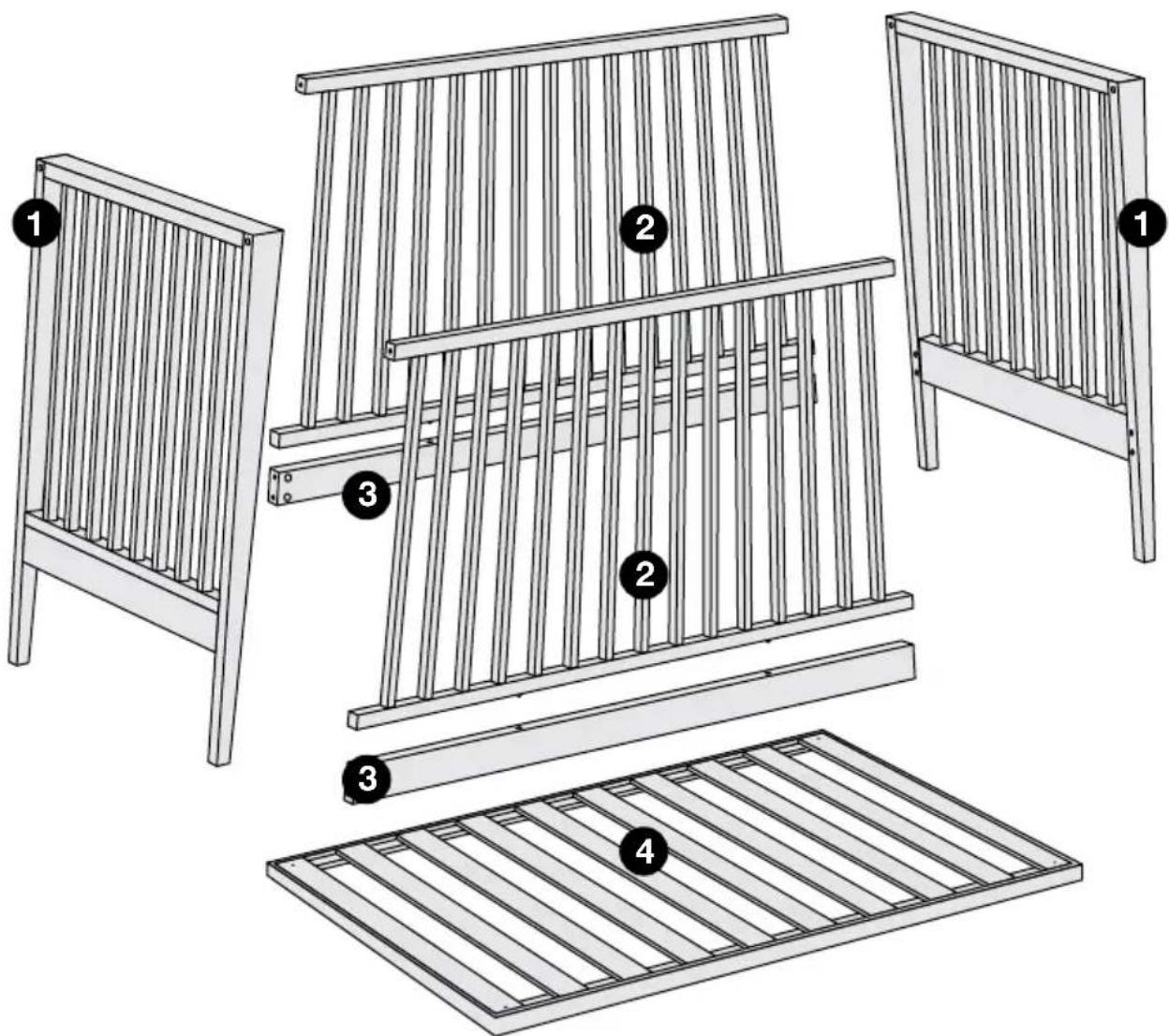 1
2
1
3
2
3
4