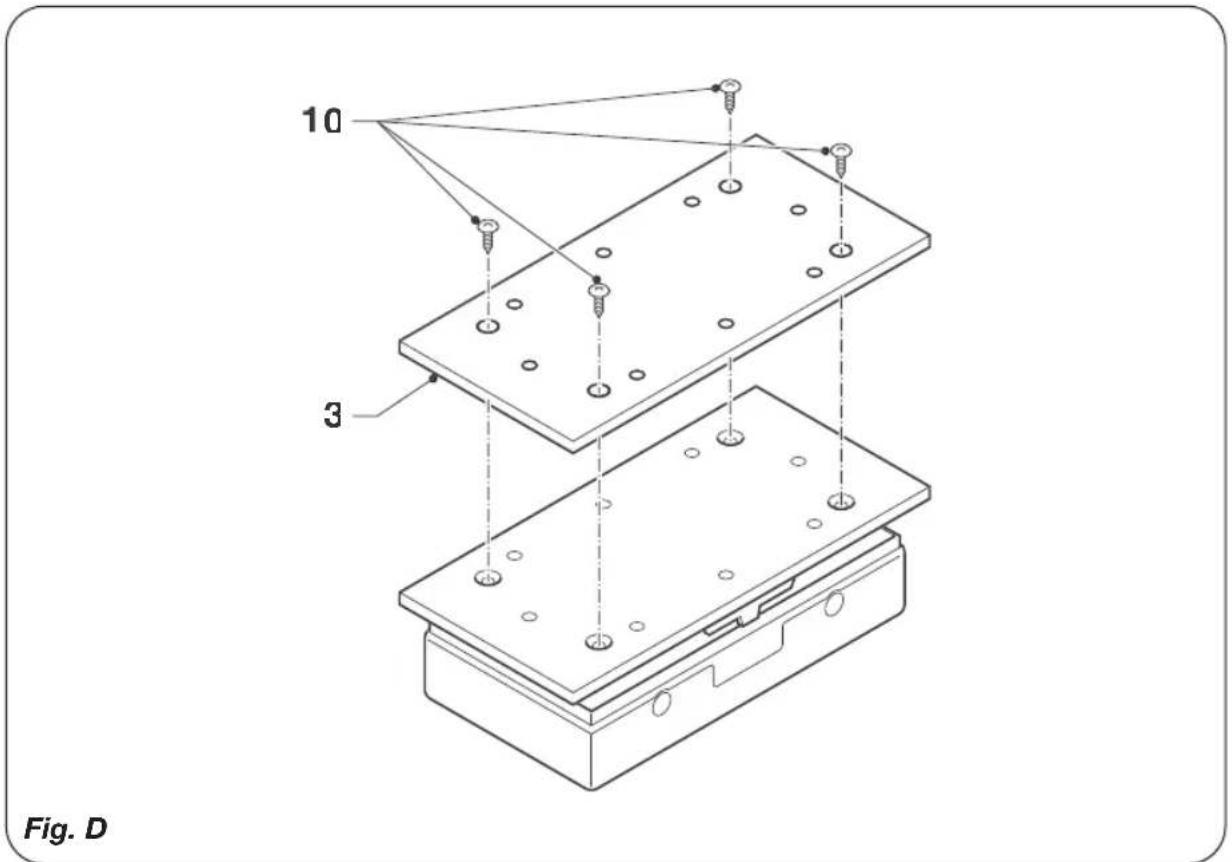 10

3

Fig. D