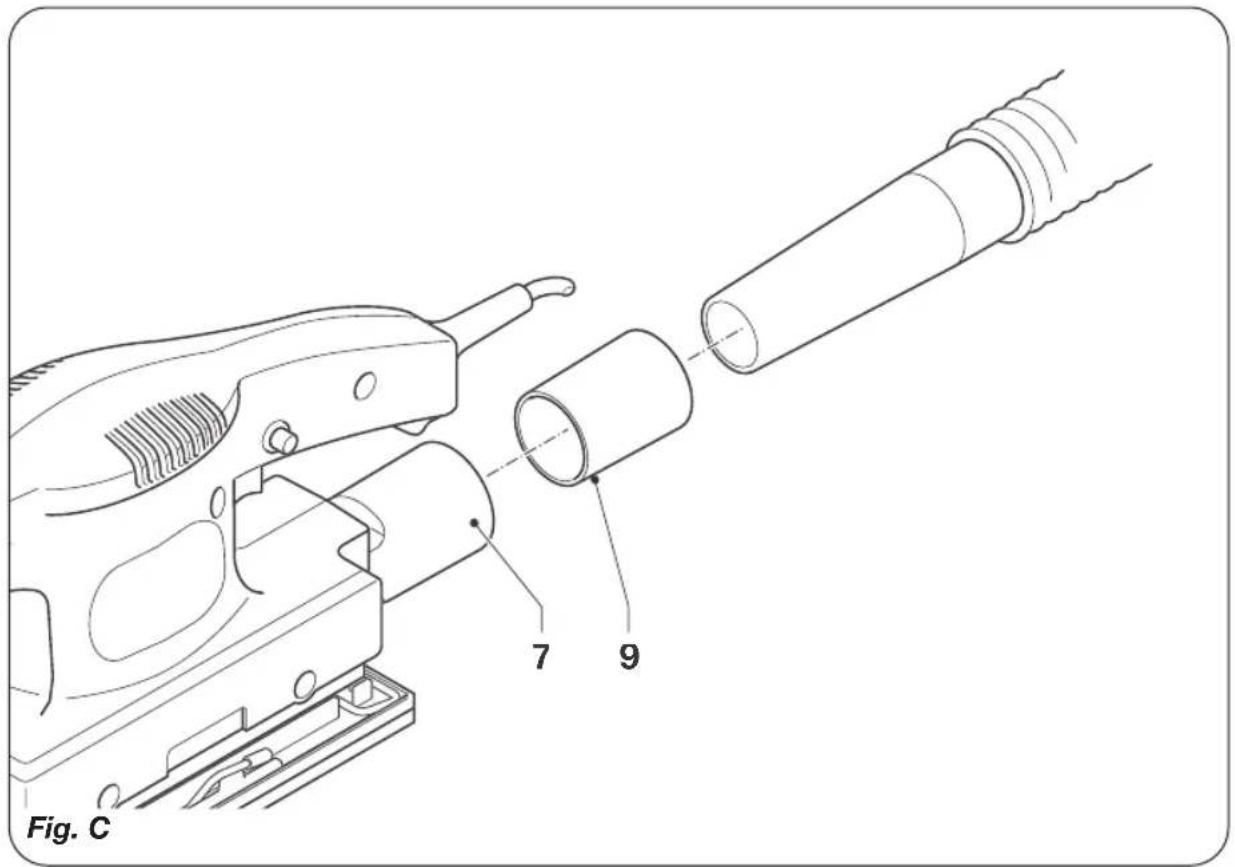 7
9
Fig. C