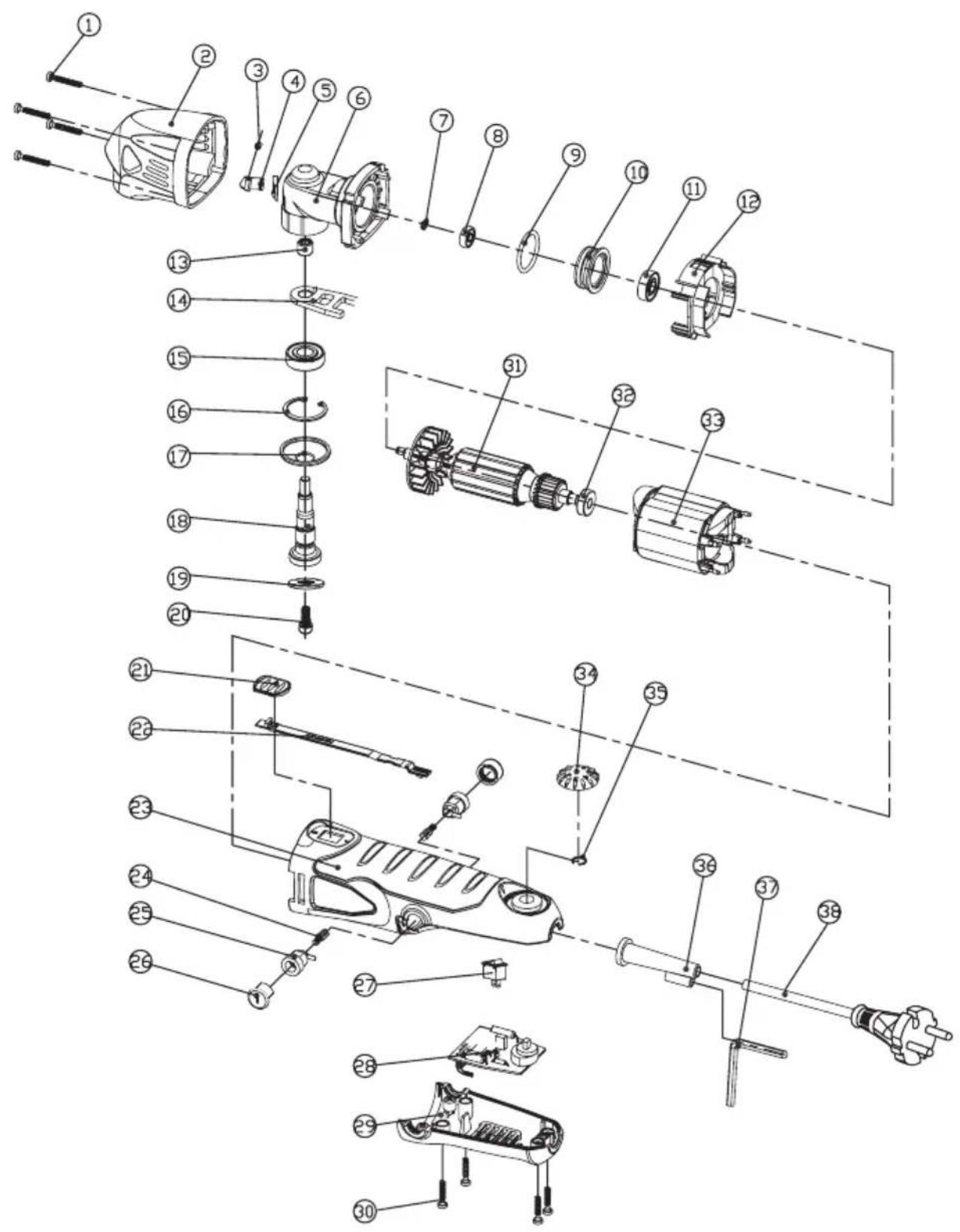 1
2
3
4
5
6
7
8
9
10
11
12
13
14
15
16
17
18
19
20
31
32
33
21
22
34
35
23
24
25
26
27
36
37
38
28
29
30