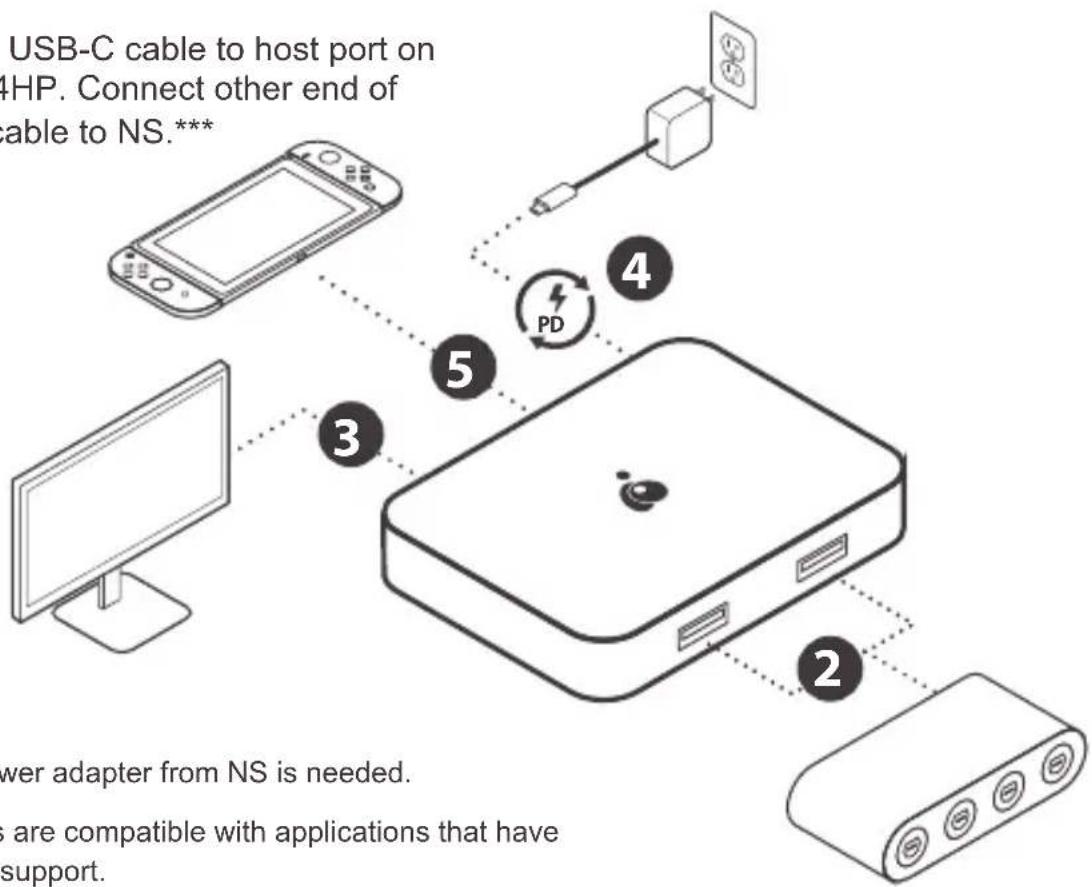 USB-C cable to host port on 4HP. Connect other end of cable to NS.***

4

PD

5

3

2

wer adapter from NS is needed.

s are compatible with applications that have support.