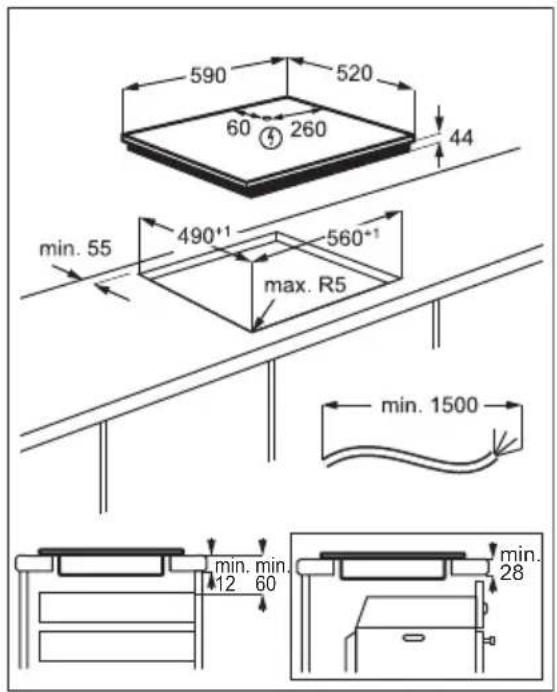 590
520
60
260
44
$490^{+1}$
$560^{+1}$
min. 55
max. R5
min. 1500
min.
12
min.
60
min.
28