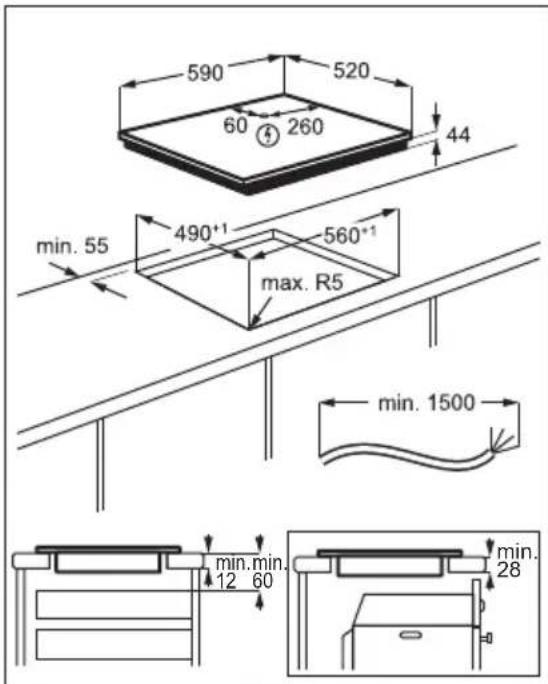 590
520
60
260
44
$490^{+1}$
$560^{+1}$
min. 55
max. R5
min. 1500
min.
12
min.
60
min.
28