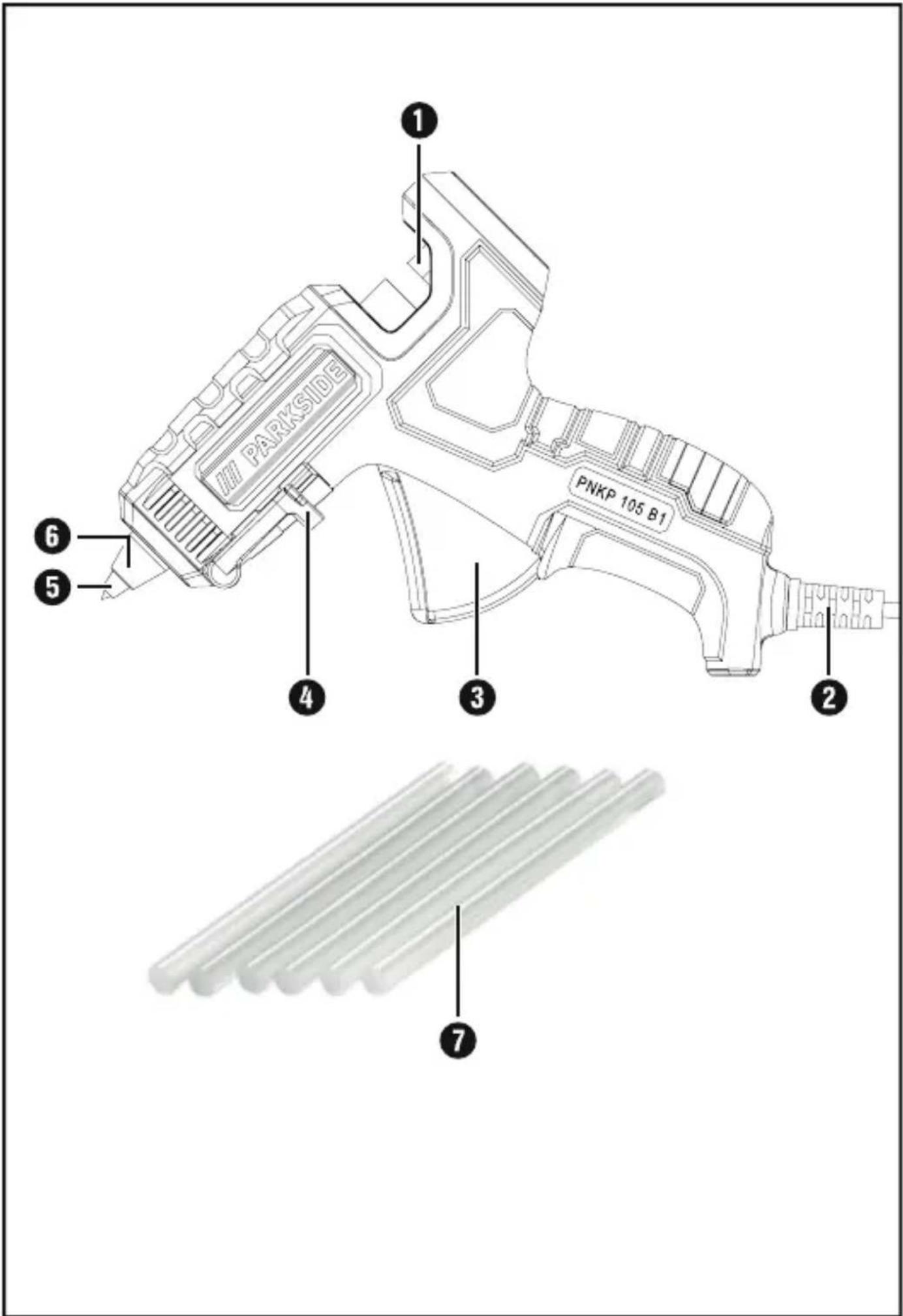 1

/// PARKSIDE

PNKP 105 B1

6

5

4

3

2

7