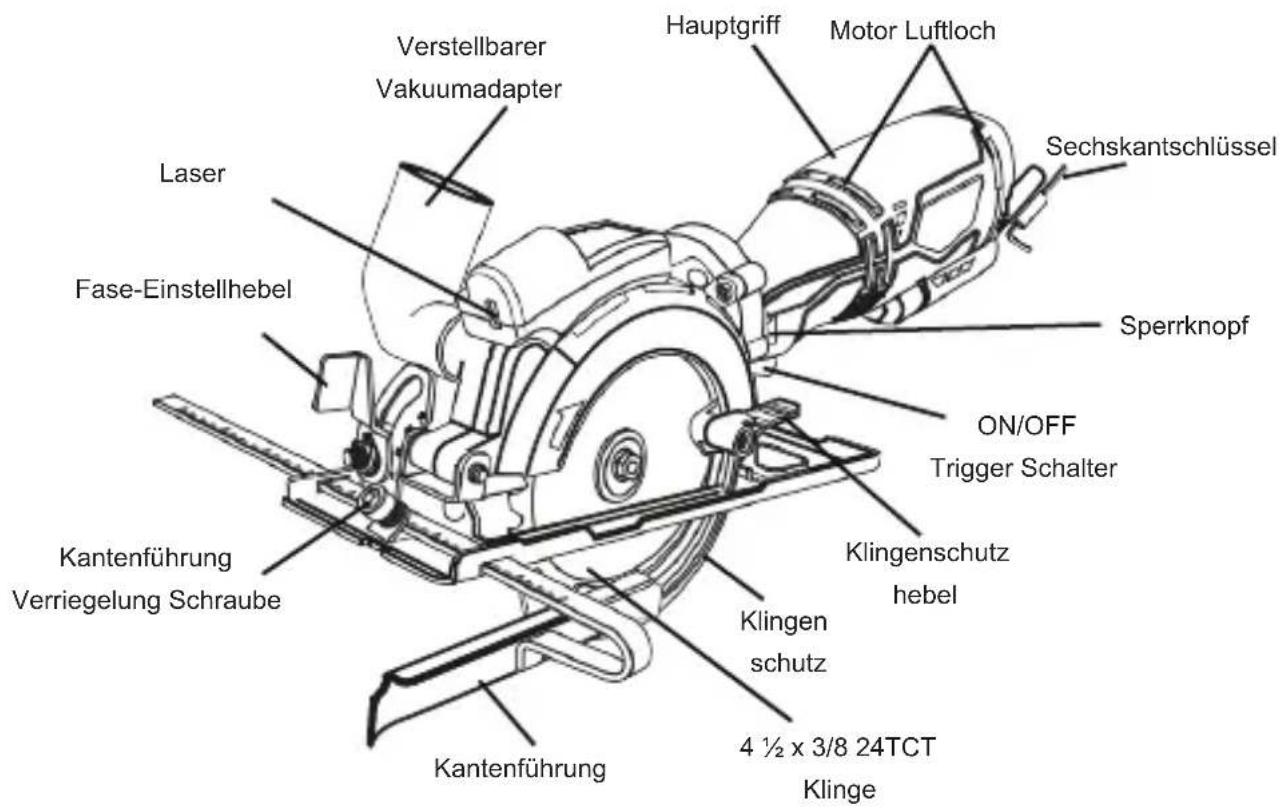 Verstellbarer Vakuumadapter

Hauptgriff

Motor Luftloch

Sechskantschlüssel

Laser

Fase-Einstellhebel

Sperrknopf

ON/OFF Trigger Schalter

Kantenführung Verriegelung Schraube

Klingenschutz hebel

Klingen schutz

4 ½ x 3/8 24TCT Klinge

Kantenführung