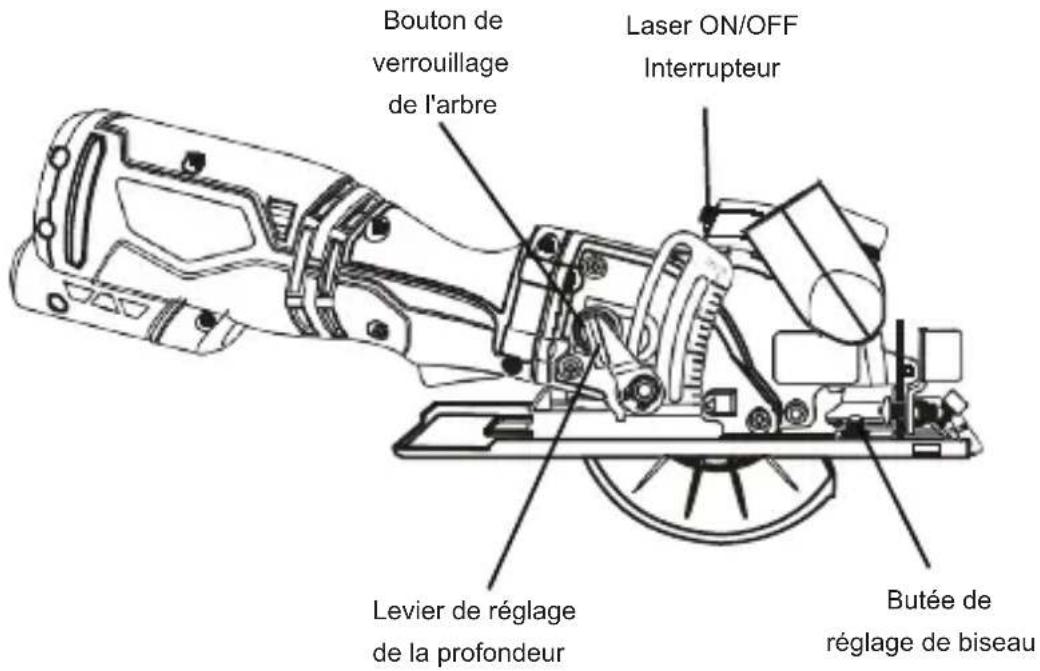 Bouton de verrouillage de l'arbre

Laser ON/OFF Interrupteur

Levier de réglage de la profondeur

Butée de réglage de biseau