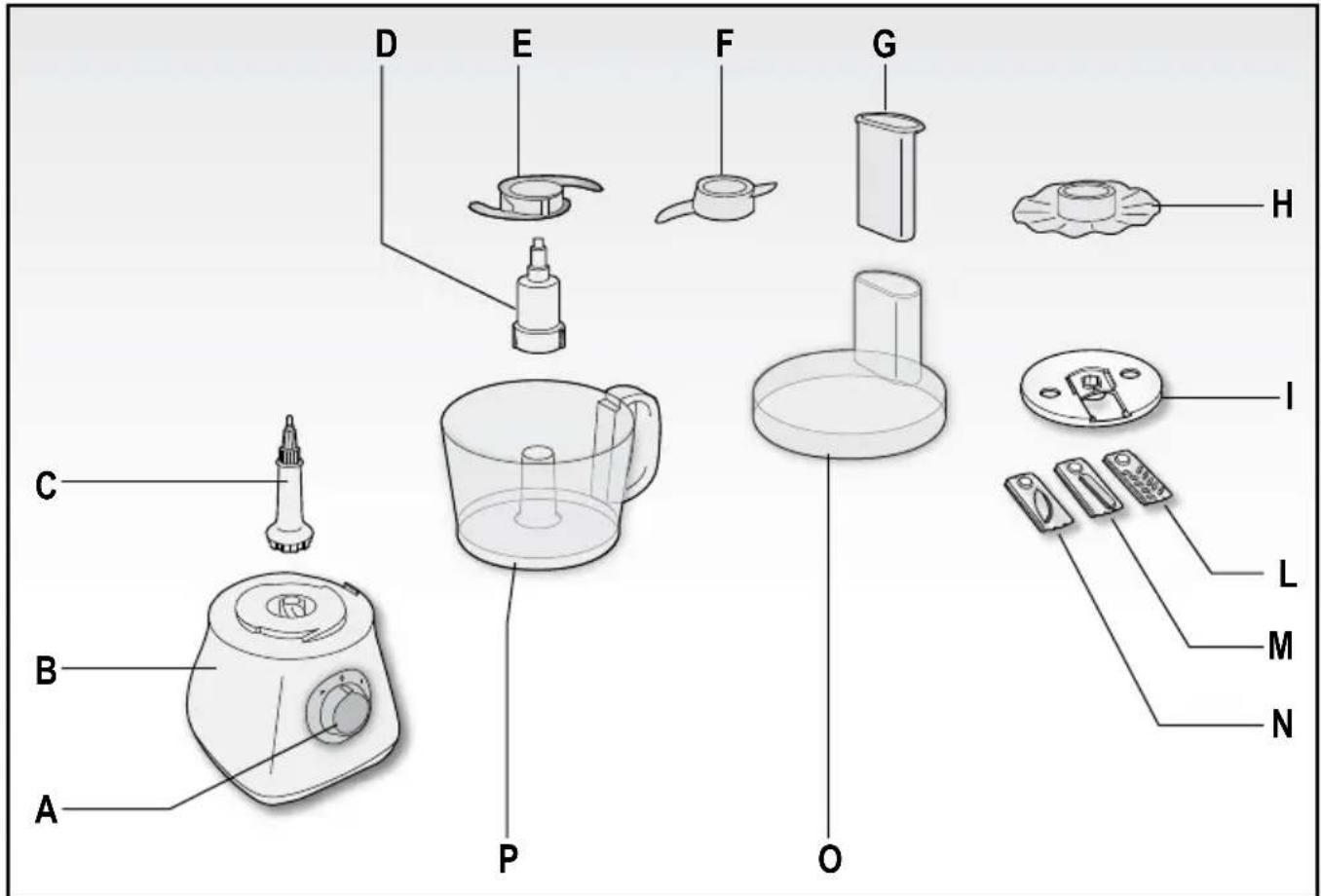 D
E
F
G
H
I
C
L
M
B
N
A
P
O