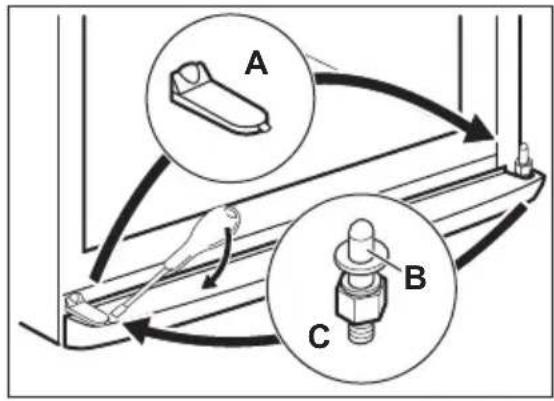 A

B

C