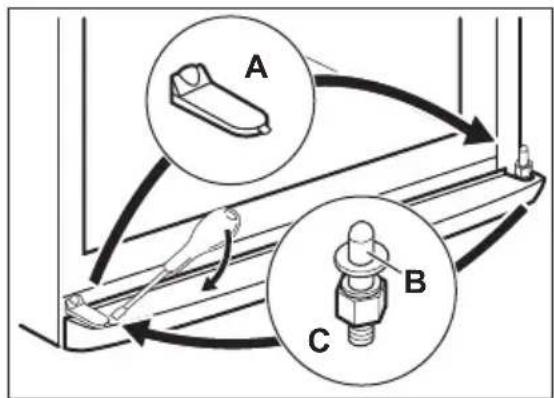 A
B
C