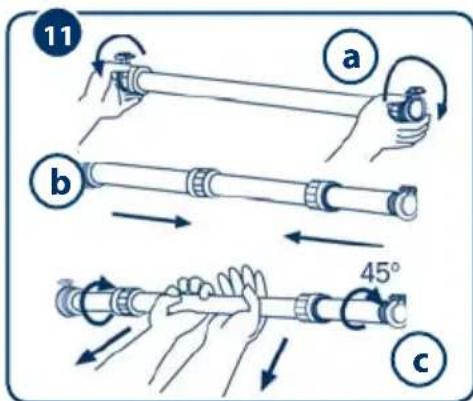 11

a

b

45°

c