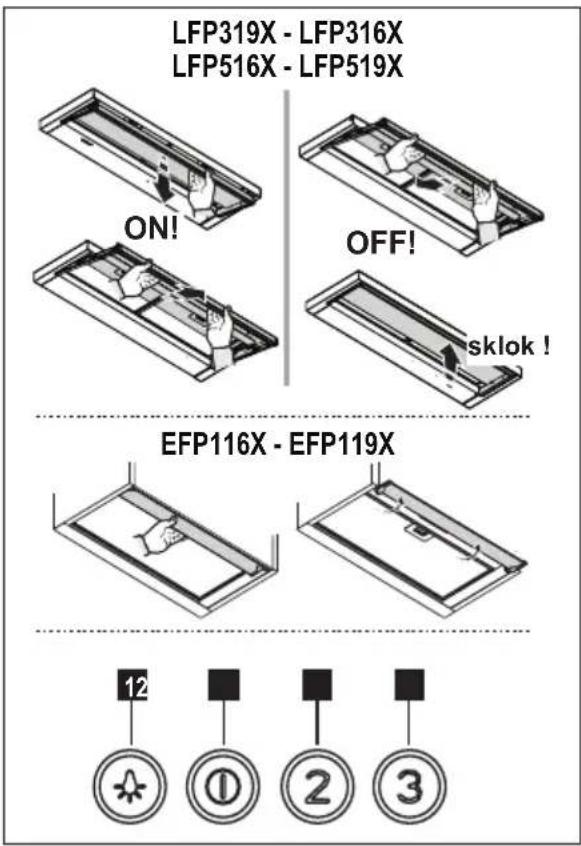 LFP319X - LFP316X
LFP516X - LFP519X

ON!

OFF!

sklok !

EFP116X - EFP119X

12

2

3