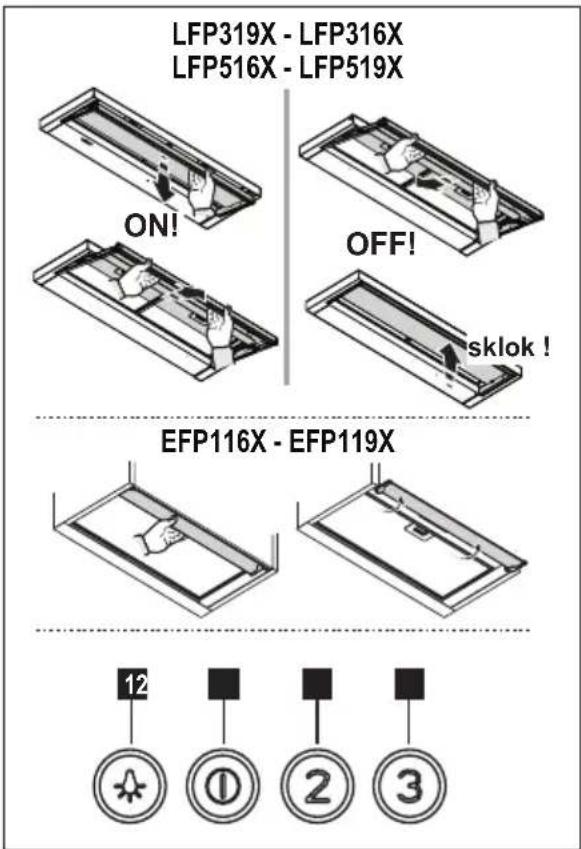 LFP319X - LFP316X
LFP516X - LFP519X

ON!

OFF!

sklok !

EFP116X - EFP119X

12

2

3