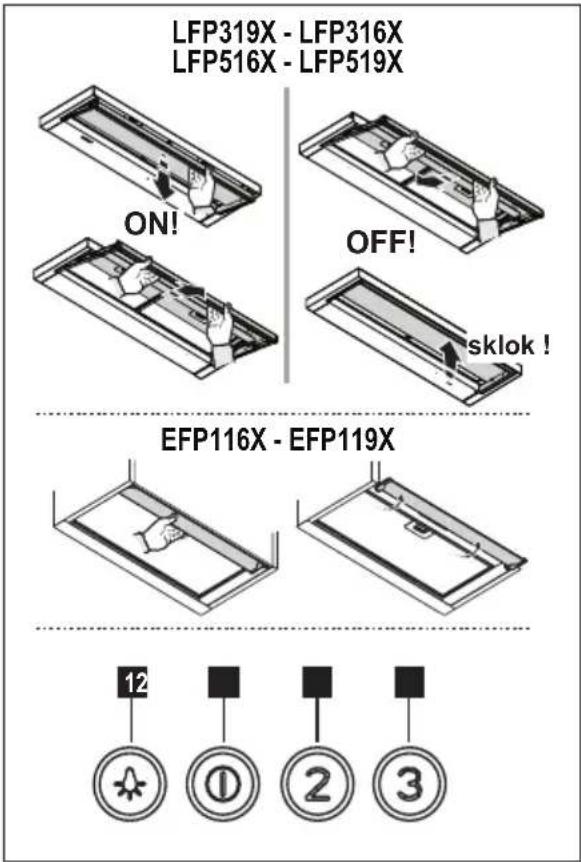 LFP319X - LFP316X
LFP516X - LFP519X

ON!

OFF!

sklok !

EFP116X - EFP119X

12

2

3