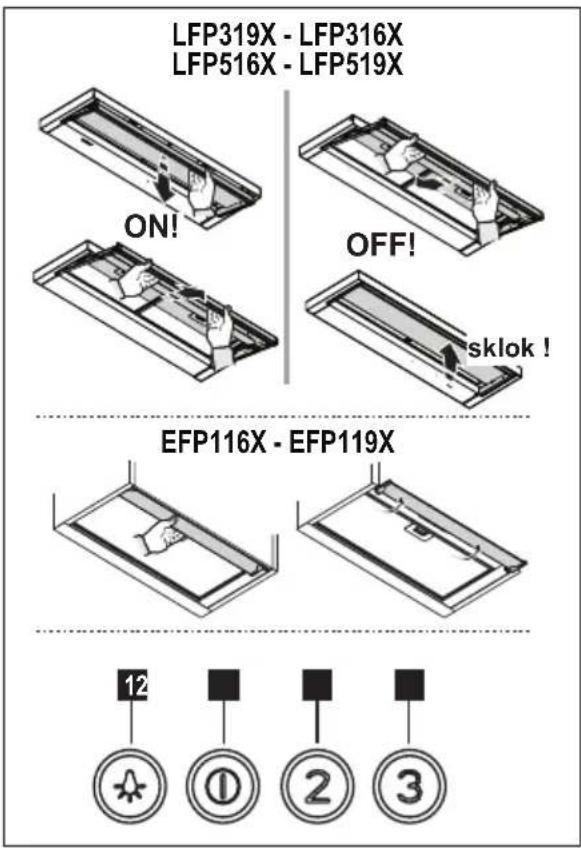 LFP319X - LFP316X
LFP516X - LFP519X

ON!

OFF!

sklok !

EFP116X - EFP119X

12

2

3