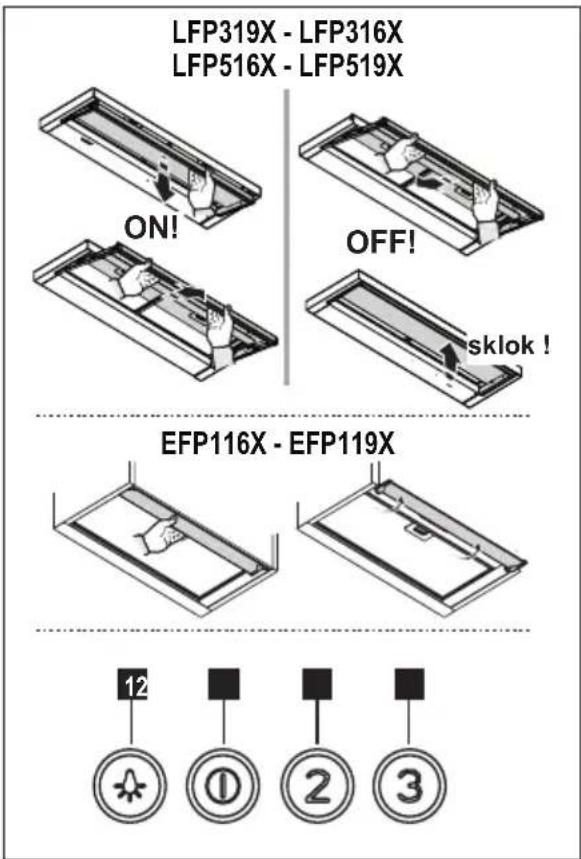 LFP319X - LFP316X
LFP516X - LFP519X

ON!

OFF!

sklok !

EFP116X - EFP119X

12

2

3