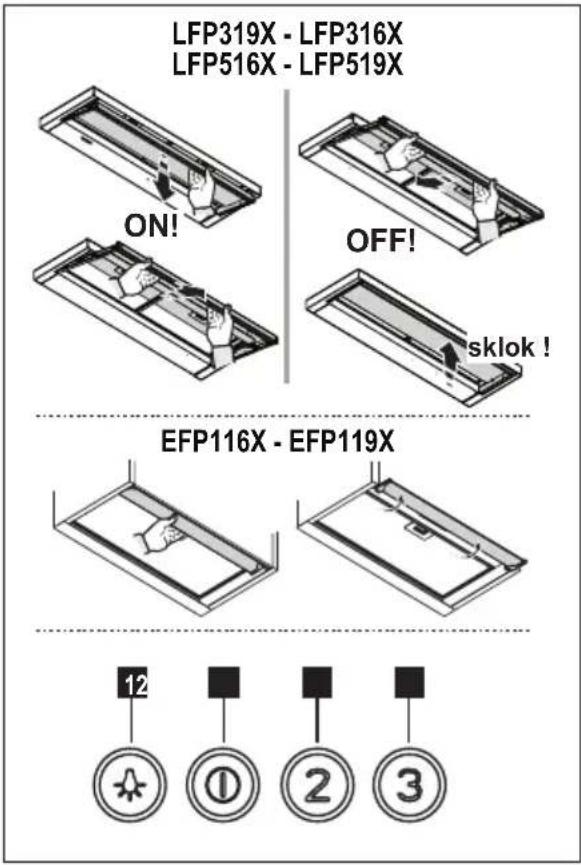 LFP319X - LFP316X
LFP516X - LFP519X

ON!

OFF!

sklok !

EFP116X - EFP119X

12

2

3