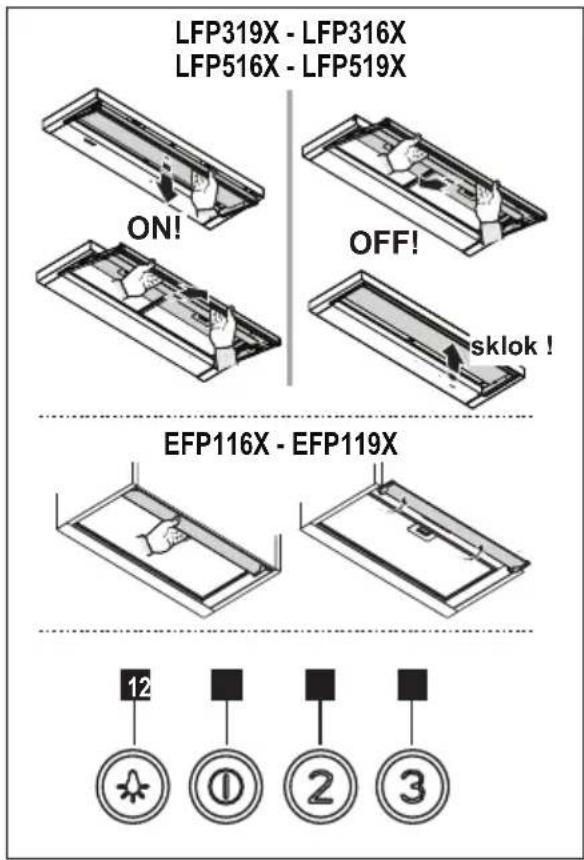 LFP319X - LFP316X
LFP516X - LFP519X

ON!

OFF!

sklok !

EFP116X - EFP119X

12

2

3