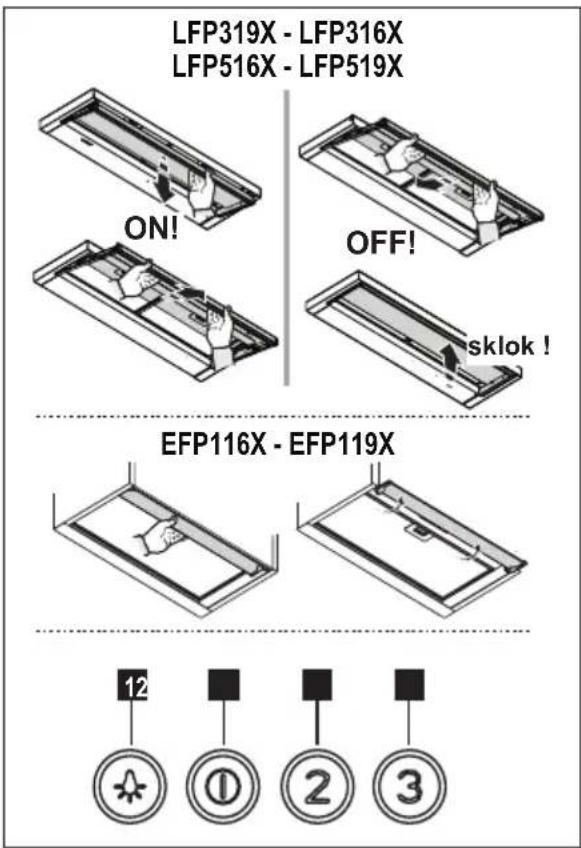 LFP319X - LFP316X
LFP516X - LFP519X

ON!

OFF!

sklok !

EFP116X - EFP119X

12

2

3