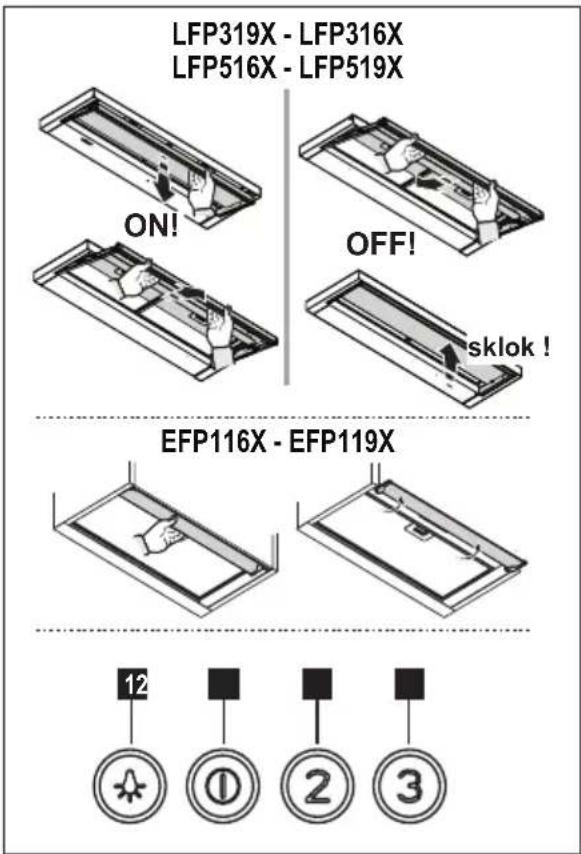 LFP319X - LFP316X
LFP516X - LFP519X

ON!

OFF!

sklok !

EFP116X - EFP119X

12

2

3