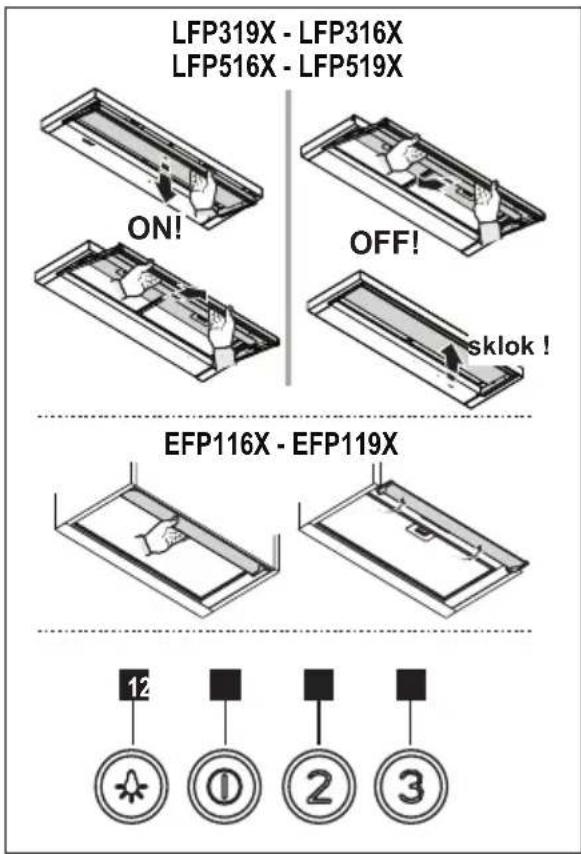 LFP319X - LFP316X
LFP516X - LFP519X

ON!

OFF!

sklok !

EFP116X - EFP119X

12

2

3