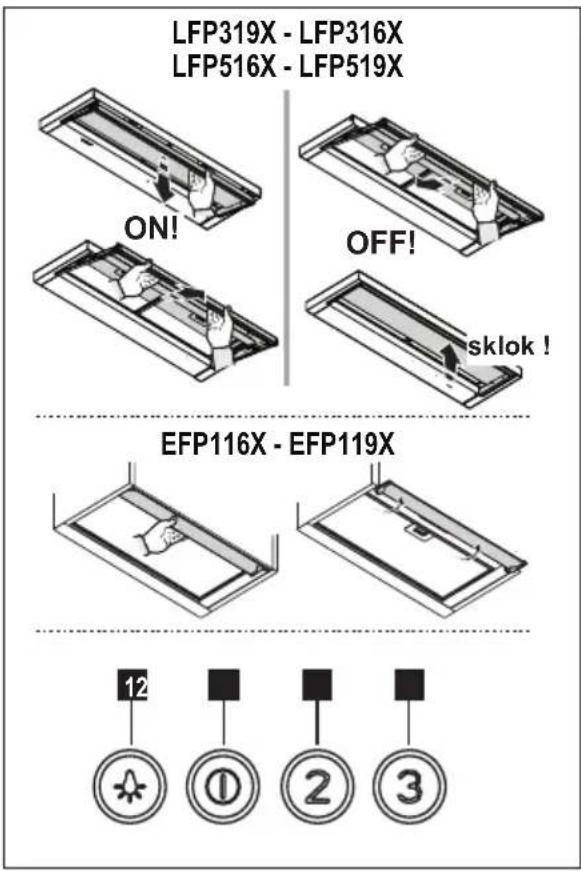 LFP319X - LFP316X
LFP516X - LFP519X

ON!

OFF!

sklok !

EFP116X - EFP119X

12

2

3