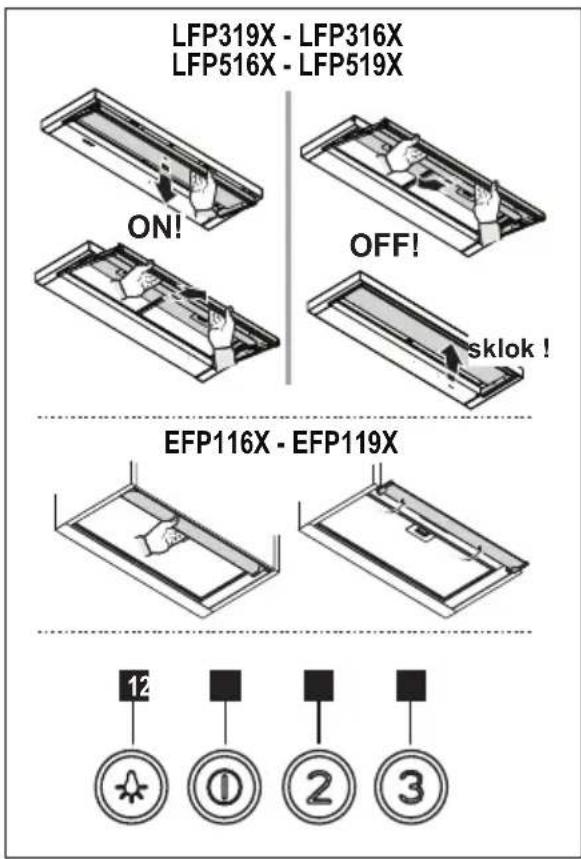 LFP319X - LFP316X
LFP516X - LFP519X

ON!

OFF!

sklok !

EFP116X - EFP119X

12

2

3